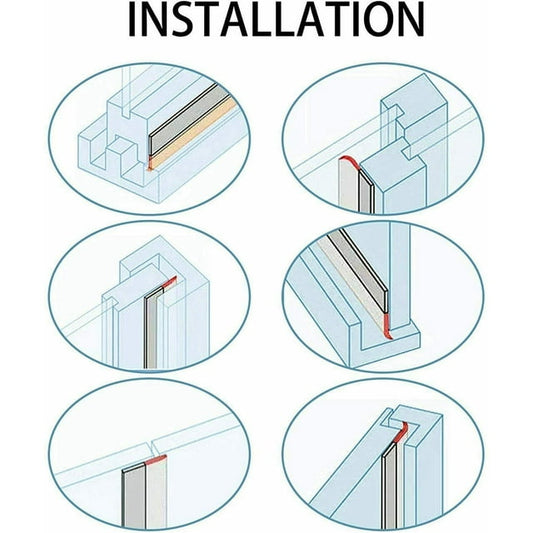 INSTALLATION